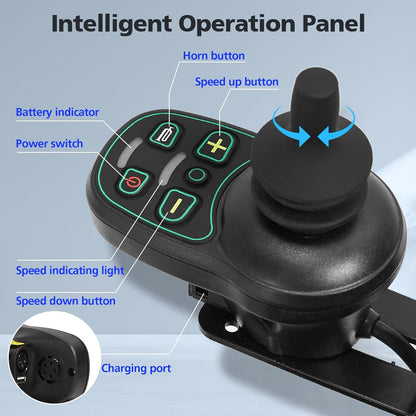 Intelligent Operation Panel

Horn button

Speed up button

Battery indicator

Power switch

Speed indicating light

Speed down button

Charging port